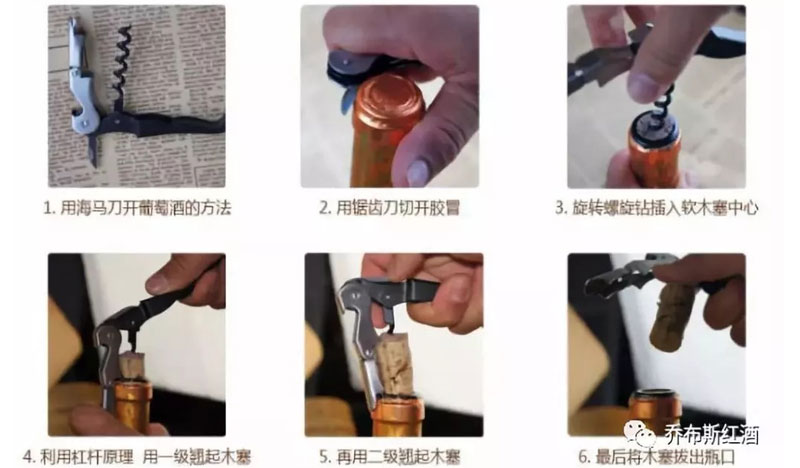 1. 用海马刀开葡萄酒的方法

2. 用锯齿刀切开胶冒

3. 旋转螺旋钻插入软木塞中心

4. 利用杠杆原理 用一级翘起木塞

5. 再用二级翘起木塞

6. 最后将木塞拔出瓶口

乔布斯红酒